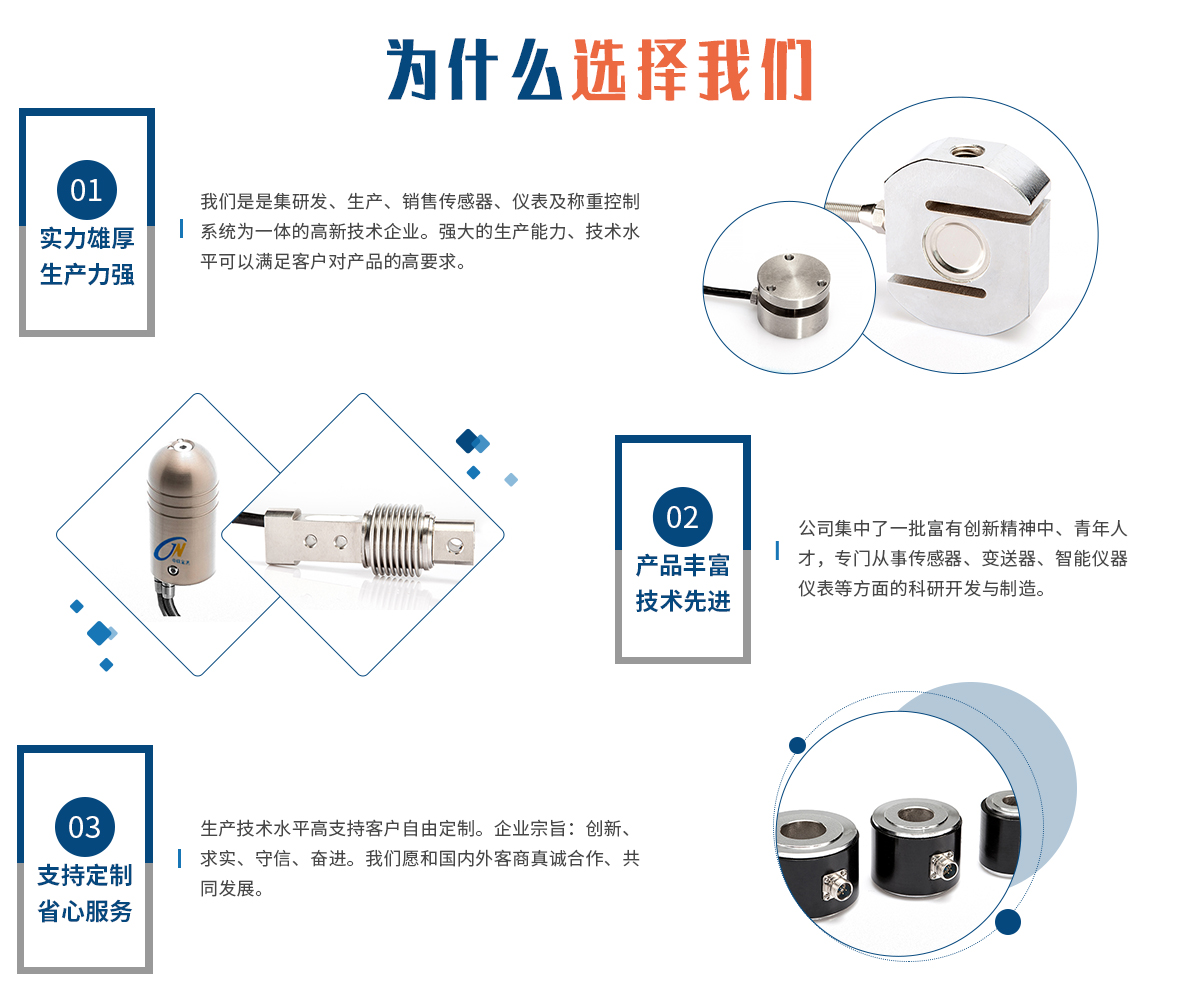 为什么选择我们

01
实力雄厚
生产力强

我们是是集研发、生产、销售传感器、仪表及称重控制系统为一体的高新技术企业。强大的生产能力、技术水平可以满足客户对产品的高要求。

02
产品丰富
技术先进

公司集中了一批富有创新精神中、青年人才，专门从事传感器、变送器、智能仪器仪表等方面的科研开发与制造。

03
支持定制
省心服务

生产技术水平高支持客户自由定制。企业宗旨：创新、求实、守信、奋进。我们愿和国内外客商真诚合作、共同发展。